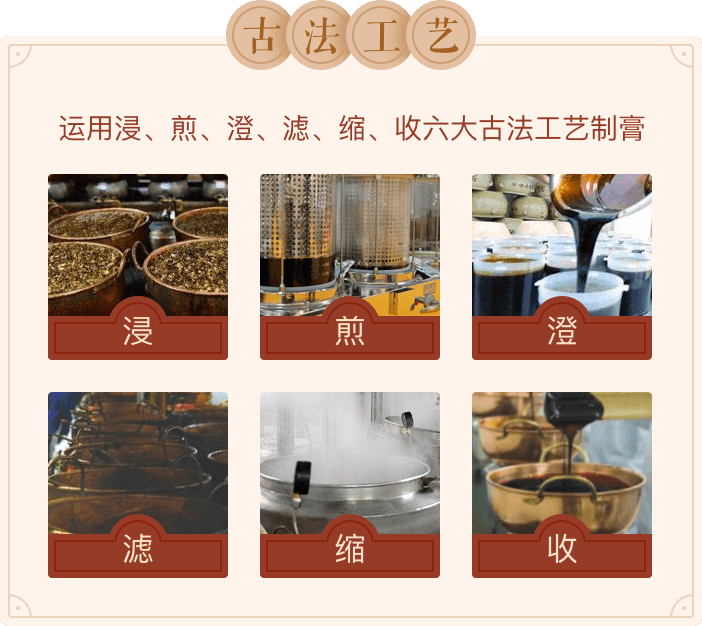 古法工艺

运用浸、煎、澄、滤、缩、收六大古法工艺制膏

浸

煎

澄

滤

缩

收